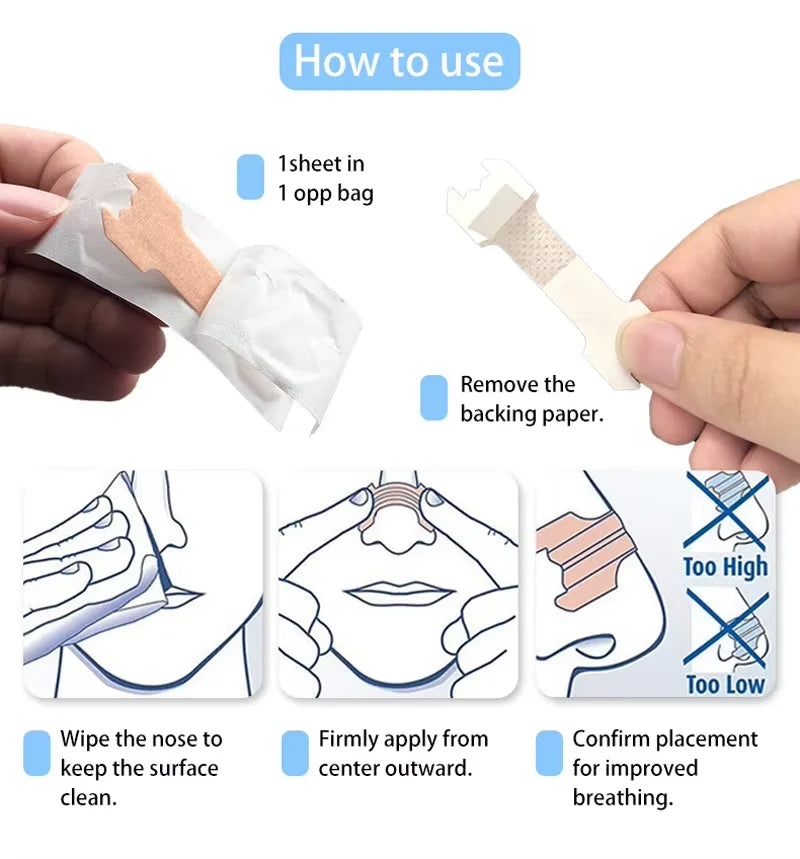 How to use

1sheet in 1 opp bag

Remove the backing paper.

Too High

Too Low

Wipe the nose to keep the surface clean.

Firmly apply from center outward.

Confirm placement for improved breathing.